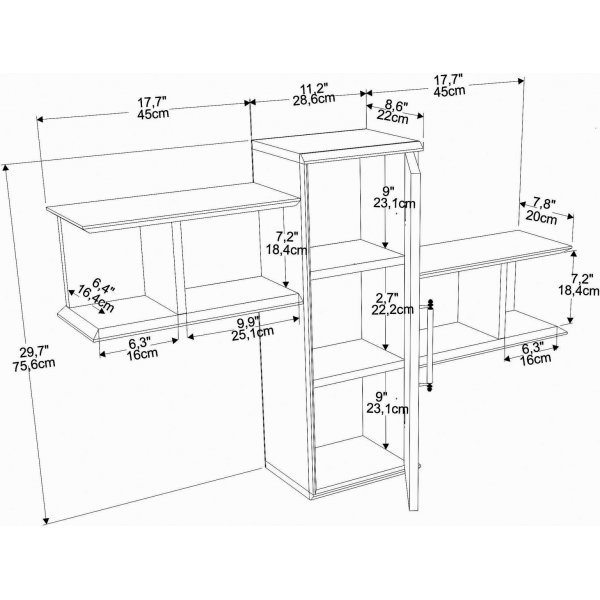 17,7"
45cm

11,2"
28,6cm

17,7"
45cm

8,6"
22cm

9"
23,1cm

7,8"
20cm

7,2"
18,4cm

7,2"
18,4cm

6,4"
16,4cm

2,7"
22,2cm

9,9"
25,1cm

6,3"
16cm

6,3"
16cm

29,7"
75,6cm

9"
23,1cm