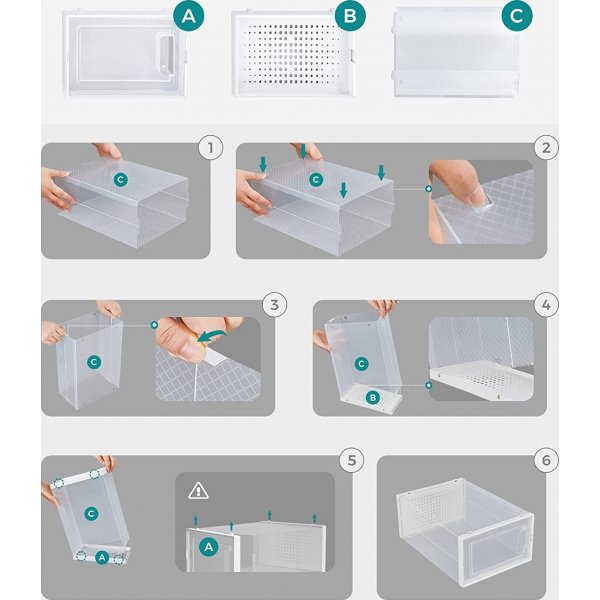 A
B
C
1
C
2
C
3
C
4
C
B
5
C
A
A
6