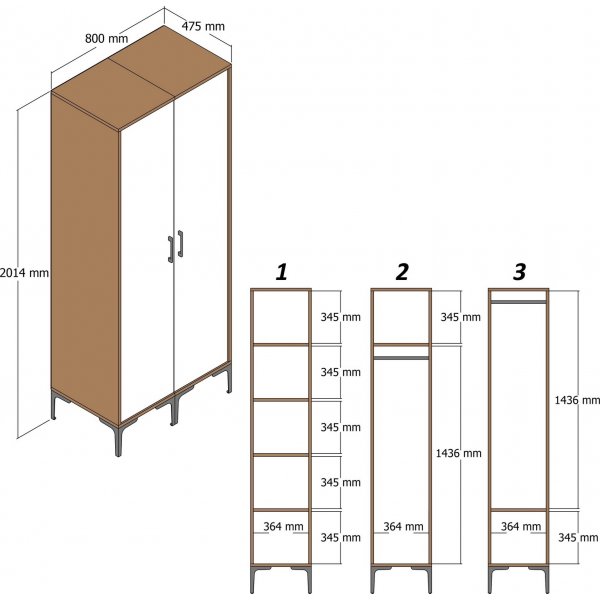 800 mm
475 mm
2014 mm

1
345 mm
345 mm
345 mm
345 mm
364 mm
345 mm

2
345 mm
1436 mm
364 mm

3
1436 mm
364 mm
345 mm