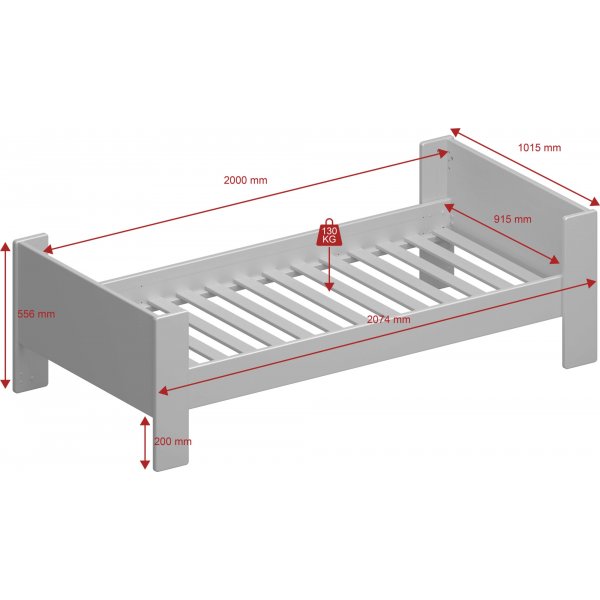 1015 mm

2000 mm

915 mm

130 KG

556 mm

2074 mm

200 mm