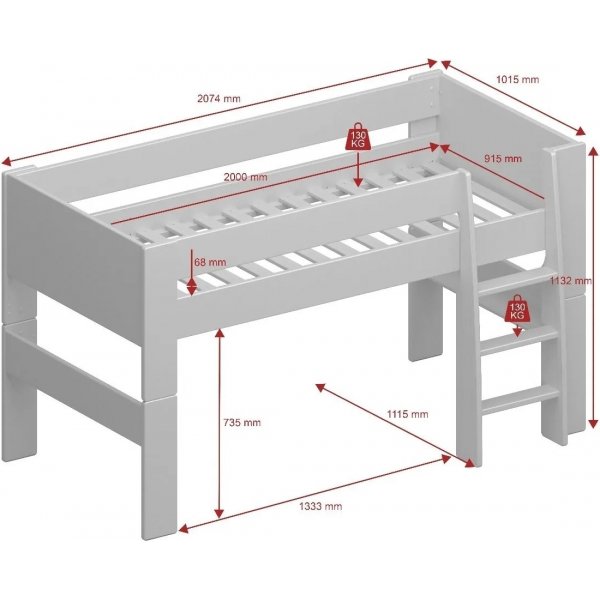 2074 mm
1015 mm
130 KG
915 mm
2000 mm
68 mm
1132 mm
130 KG
735 mm
1115 mm
1333 mm